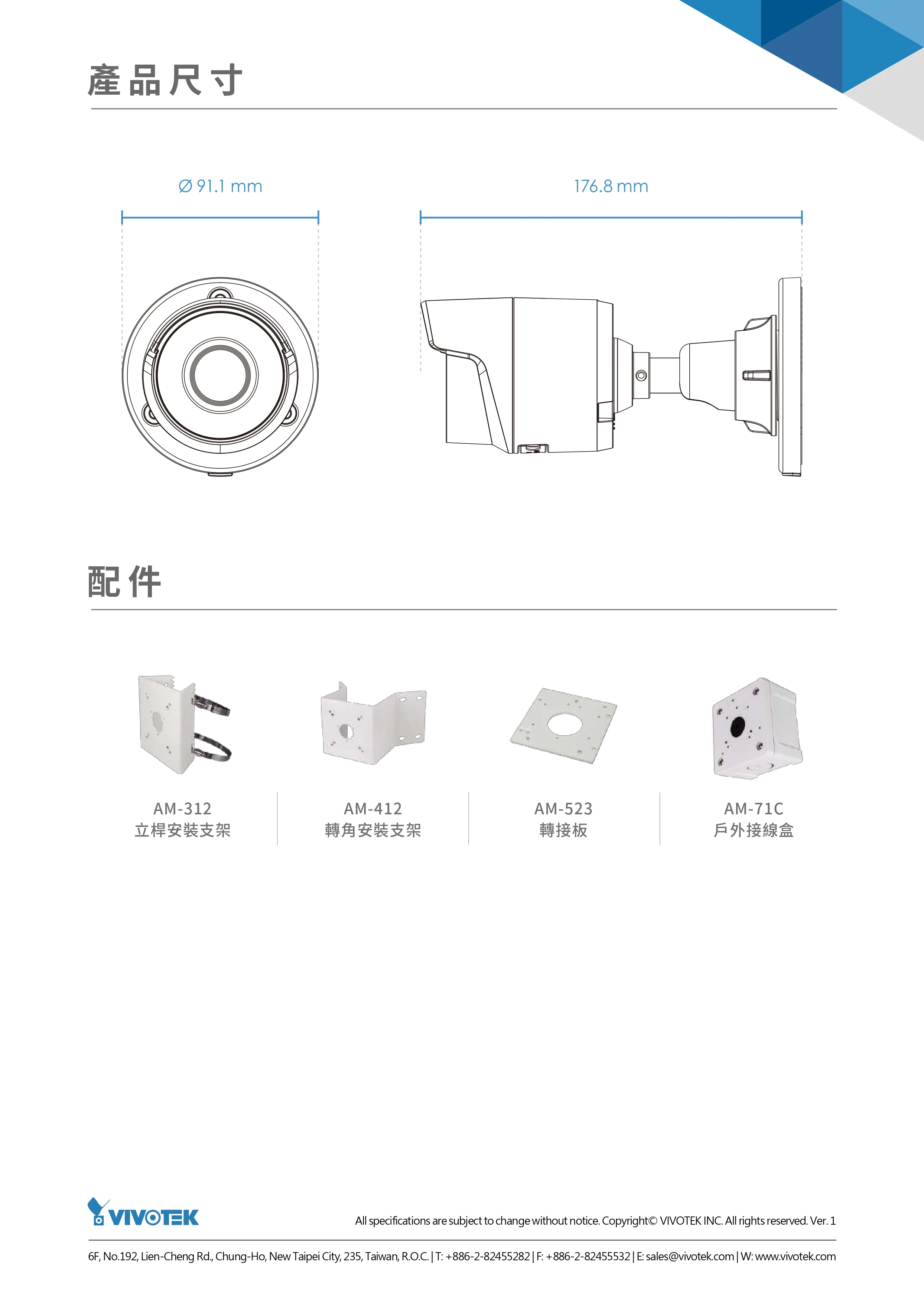 產品尺寸

Ø 91.1 mm

176.8 mm

配件

AM-312
立桿安裝支架

AM-412
轉角安裝支架

AM-523
轉接板

AM-71C
戶外接線盒

VIVOTEK

All specifications are subject to change without notice. Copyright© VIVOTEK INC. All rights reserved. Ver. 1

6F, No.192, Lien-Cheng Rd., Chung-Ho, New Taipei City, 235, Taiwan, R.O.C. | T: +886-2-82455282 | F: +886-2-82455532 | E: sales@vivotek.com | W: www.vivotek.com