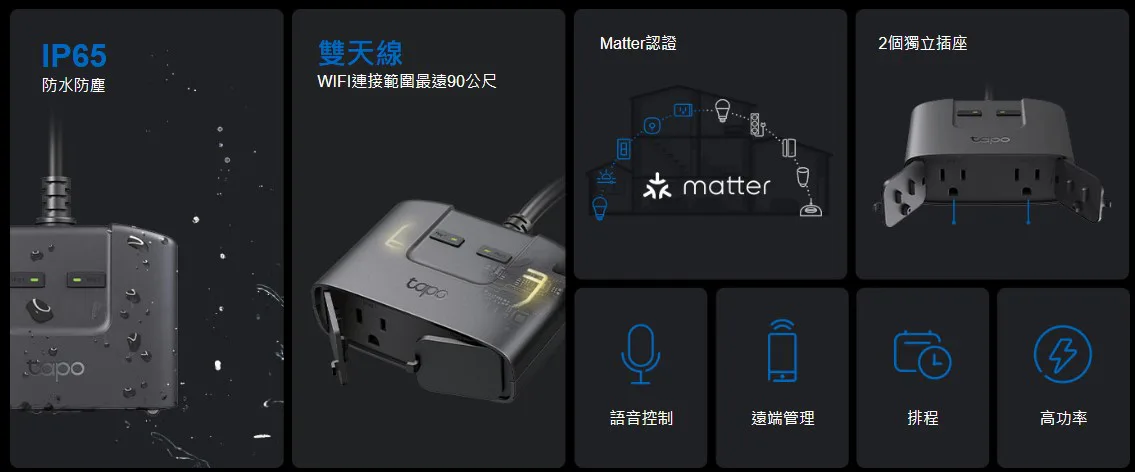 IP65
防水防塵

tapo

雙天線
WIFI連接範圍最遠90公尺

tapo

Matter認證

matter

2個獨立插座

tapo

語音控制

遠端管理

排程

高功率