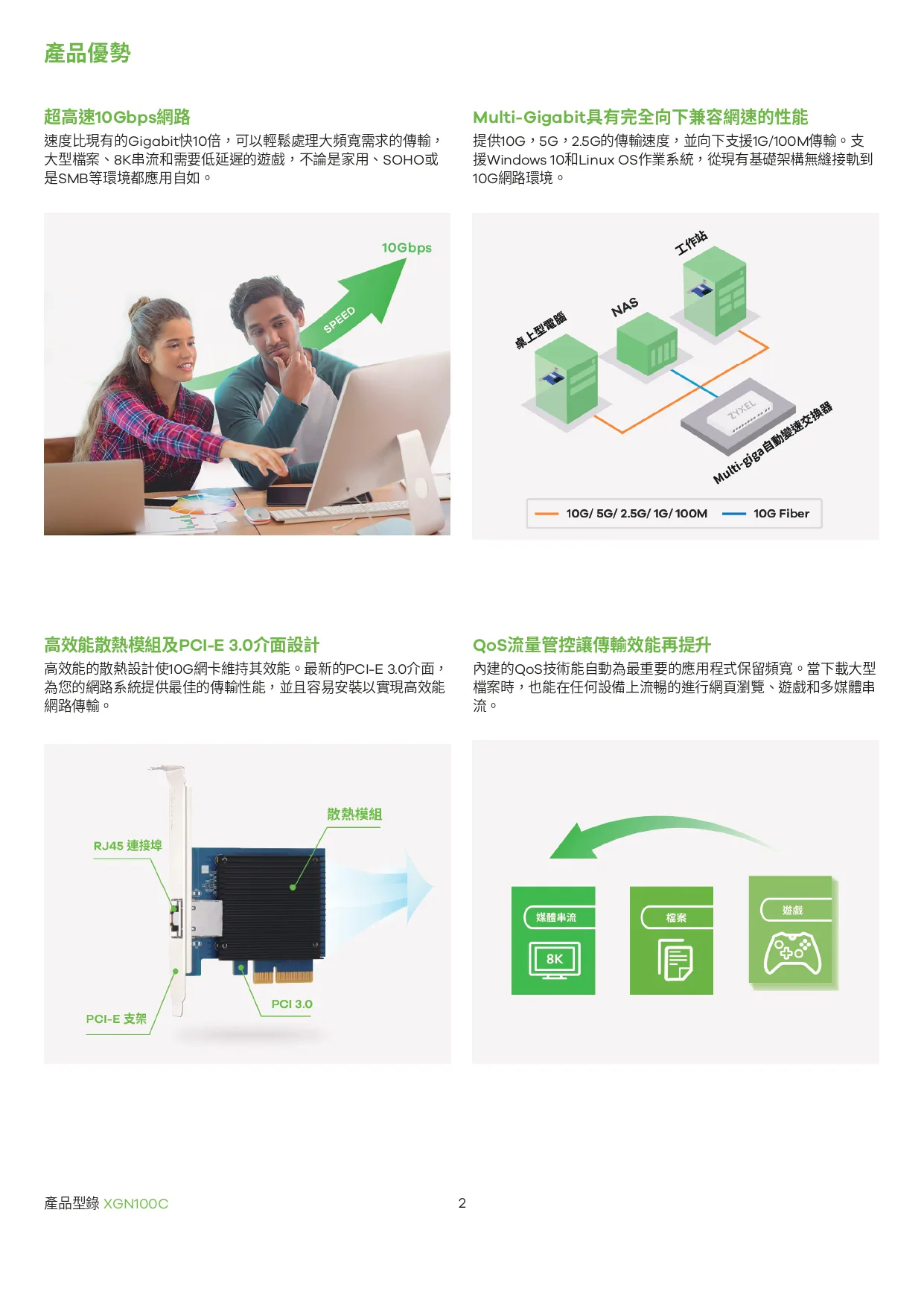 產品優勢

超高速10Gbps網路

速度比現有的Gigabit快10倍，可以輕鬆處理大頻寬需求的傳輸，大型檔案、8K串流和需要低延遲的遊戲，不論是家用、SOHO或是SMB等環境都應用自如。

10Gbps

SPEED

Multi-Gigabit具有完全向下兼容網速的性能

提供10G，5G，2.5G的傳輸速度，並向下支援1G/100M傳輸。支援Windows 10和Linux OS作業系統，從現有基礎架構無縫接軌到10G網路環境。

工作站

NAS

桌上型電腦

ZYXEL

Multi-giga自動變速交換器

10G/ 5G/ 2.5G/ 1G/ 100M

10G Fiber

高效能散熱模組及PCI-E 3.0介面設計

高效能的散熱設計使10G網卡維持其效能。最新的PCI-E 3.0介面，為您的網路系統提供最佳的傳輸性能，並且容易安裝以實現高效能網路傳輸。

散熱模組

RJ45 連接埠

PCI 3.0

PCI-E 支架

QoS流量管控讓傳輸效能再提升

內建的QoS技術能自動為最重要的應用程式保留頻寬。當下載大型檔案時，也能在任何設備上流暢的進行網頁瀏覽、遊戲和多媒體串流。

媒體串流

8K

檔案

遊戲

產品型錄 XGN100C

2